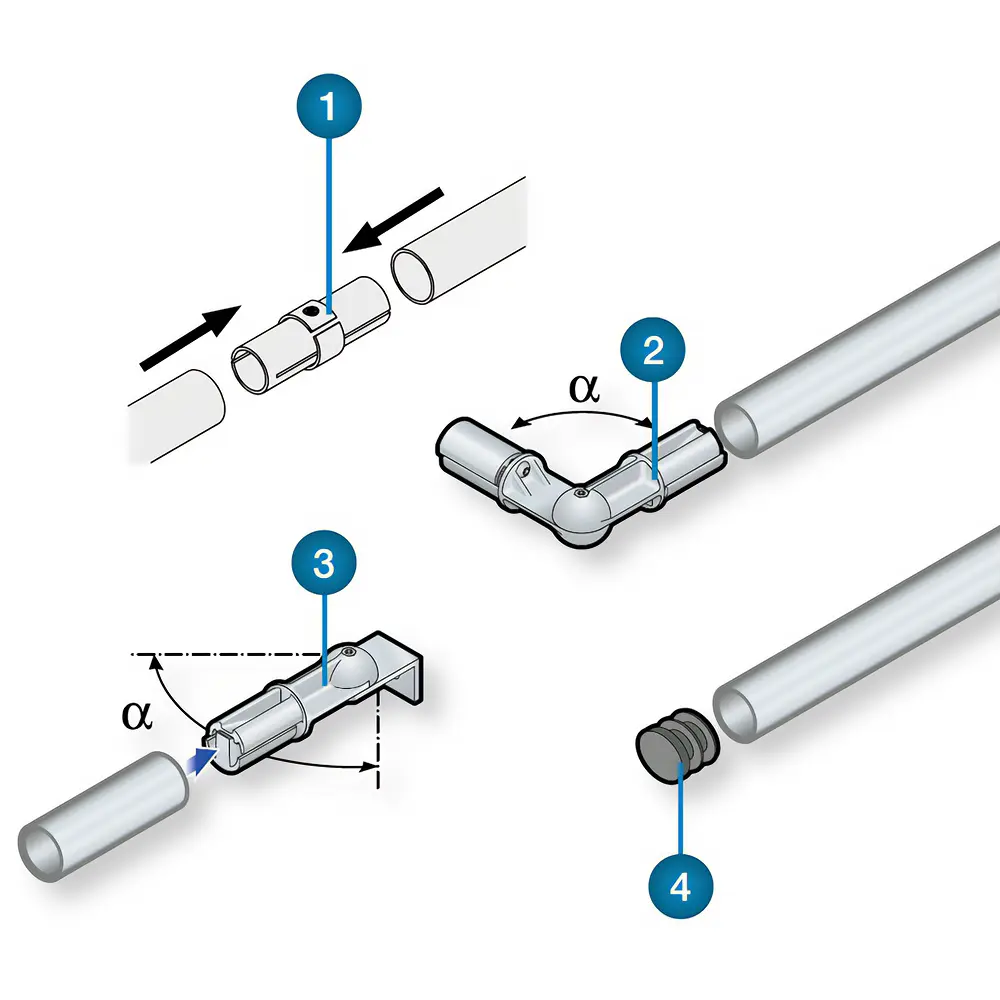 1

2

$\alpha$

3

$\alpha$

4