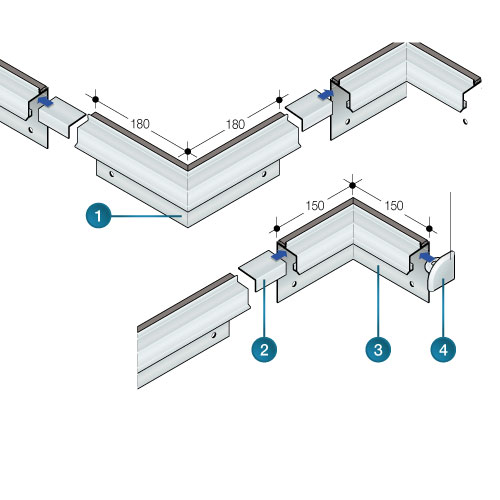 180
180
1
150
150
2
3
4