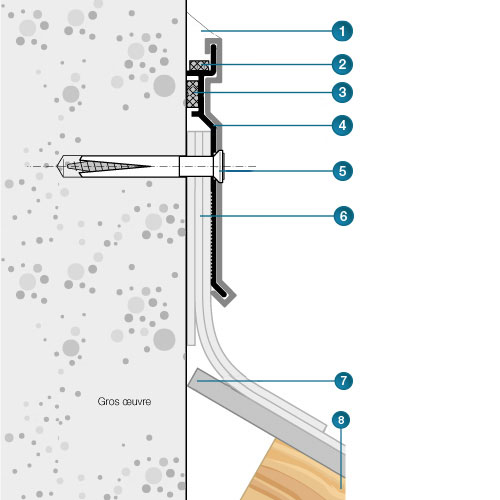 1
2
3
4
5
6
7
8
Gros œuvre