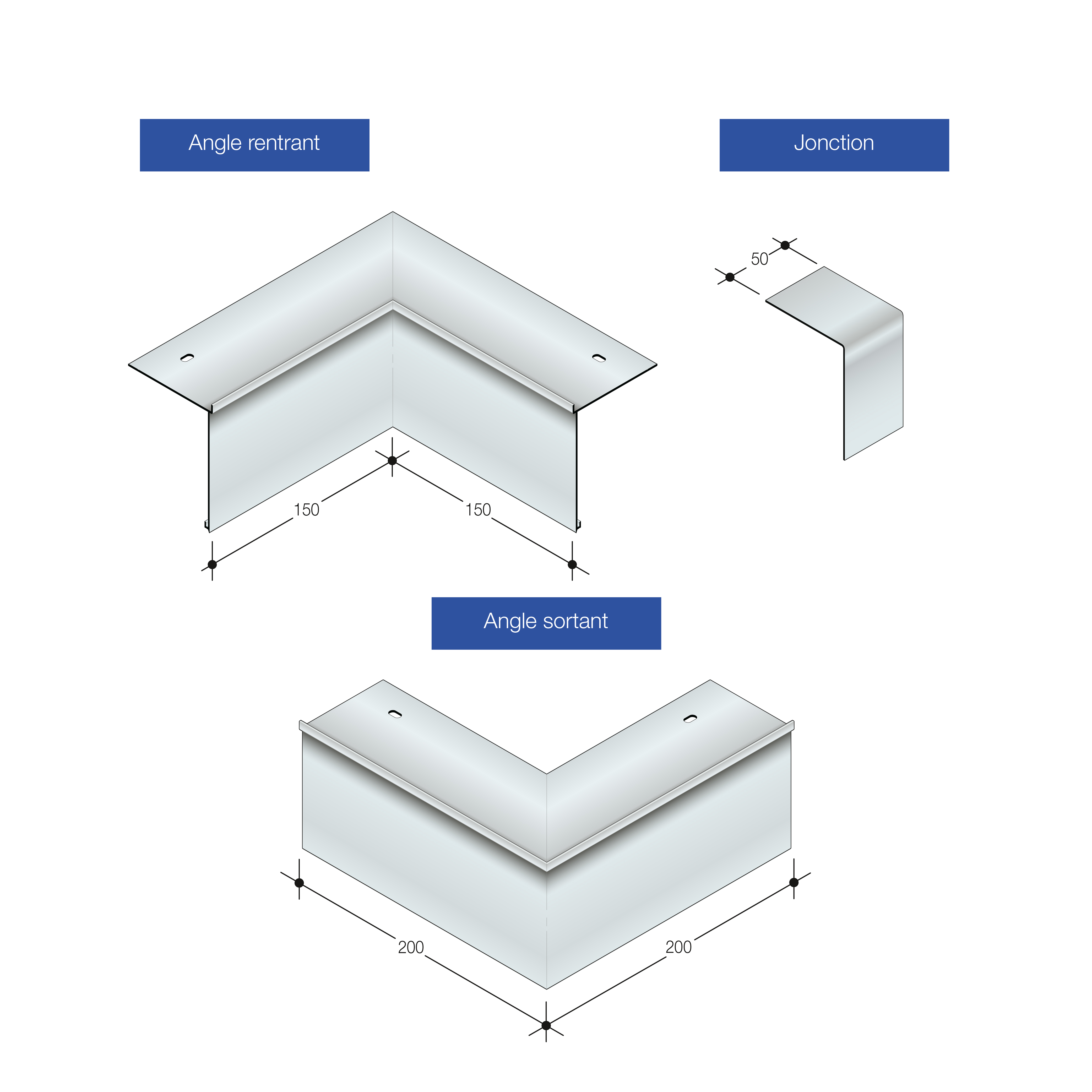 Angle rentrant

Jonction

50

150

150

Angle sortant

200

200