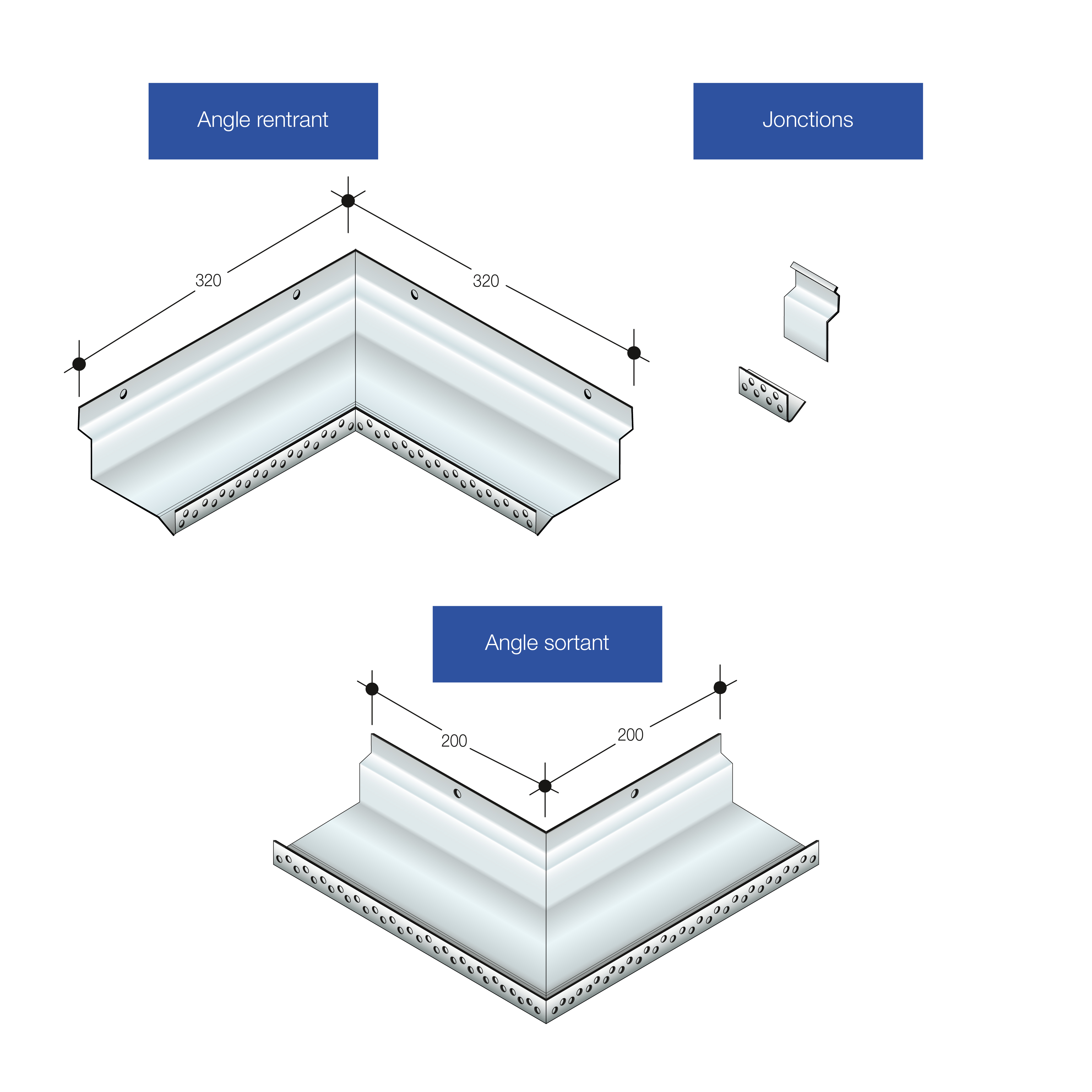 Angle rentrant

Jonctions

320

320

Angle sortant

200

200