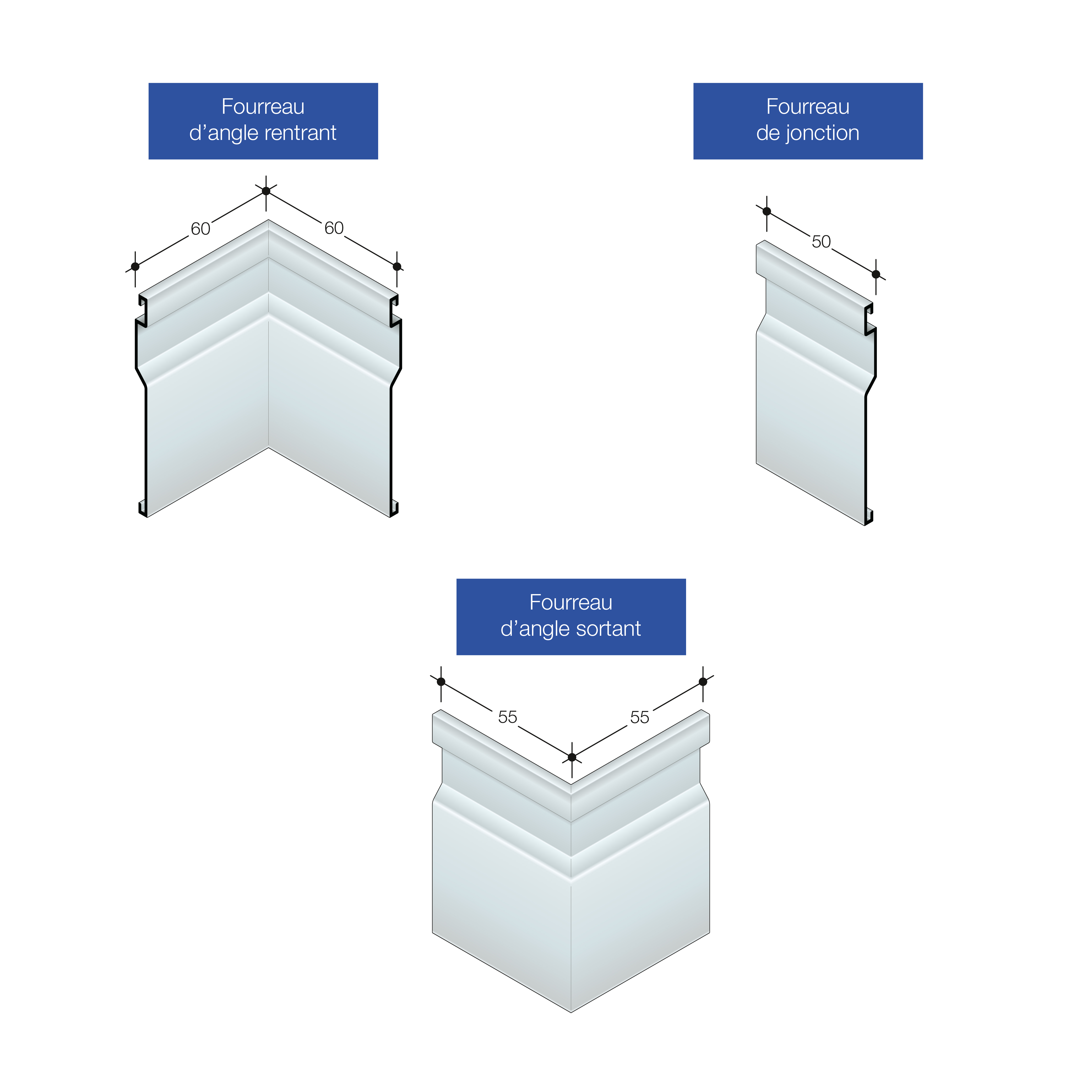 Fourreau
d’angle rentrant

60

60

Fourreau
de jonction

50

Fourreau
d’angle sortant

55

55